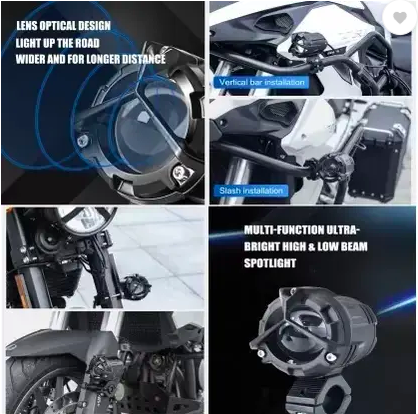 LENS OPTICAL DESIGN
LIGHT UP THE ROAD
WIDER AND FOR LONGER DISTANCE

Vertical bar installation

Slash installation

MULTI-FUNCTION ULTRA-BRIGHT HIGH & LOW BEAM SPOTLIGHT